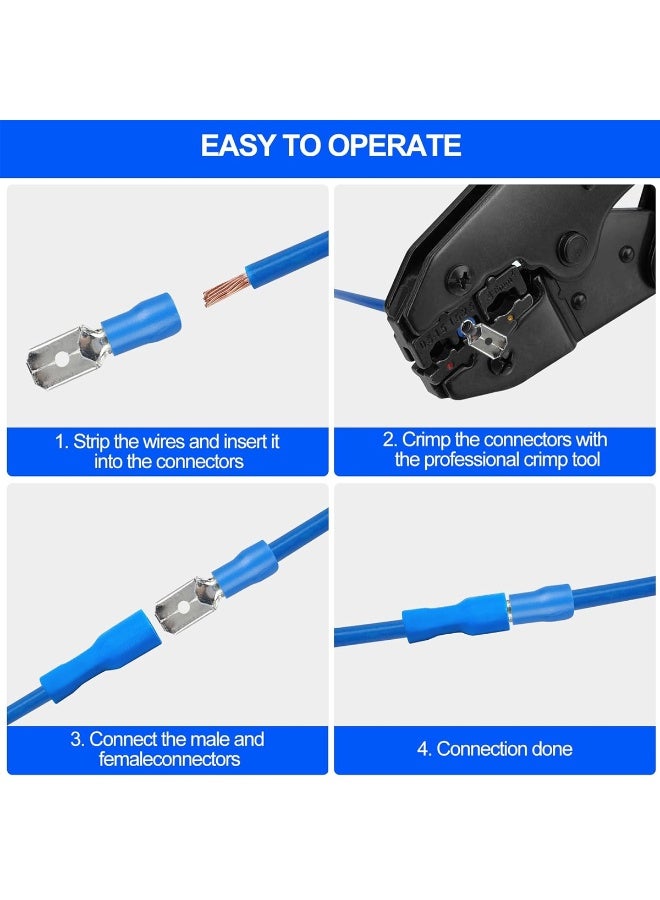 EASY TO OPERATE

1. Strip the wires and insert it into the connectors

2. Crimp the connectors with the professional crimp tool

3. Connect the male and femaleconnectors

4. Connection done